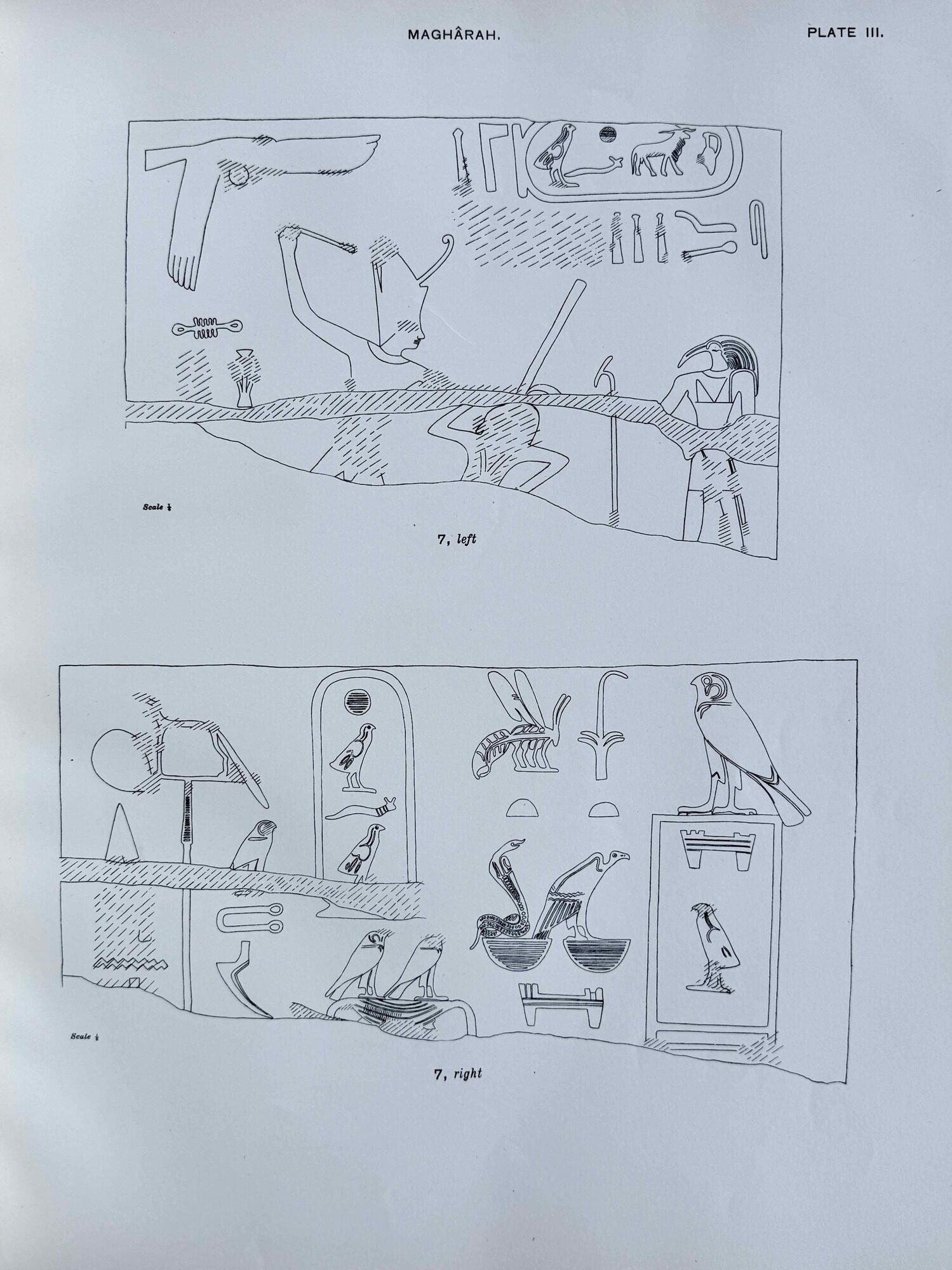 MAGHÂRAH.

PLATE III.

Scale $\frac{1}{4}$

7, left

Scale $\frac{1}{4}$

7, right